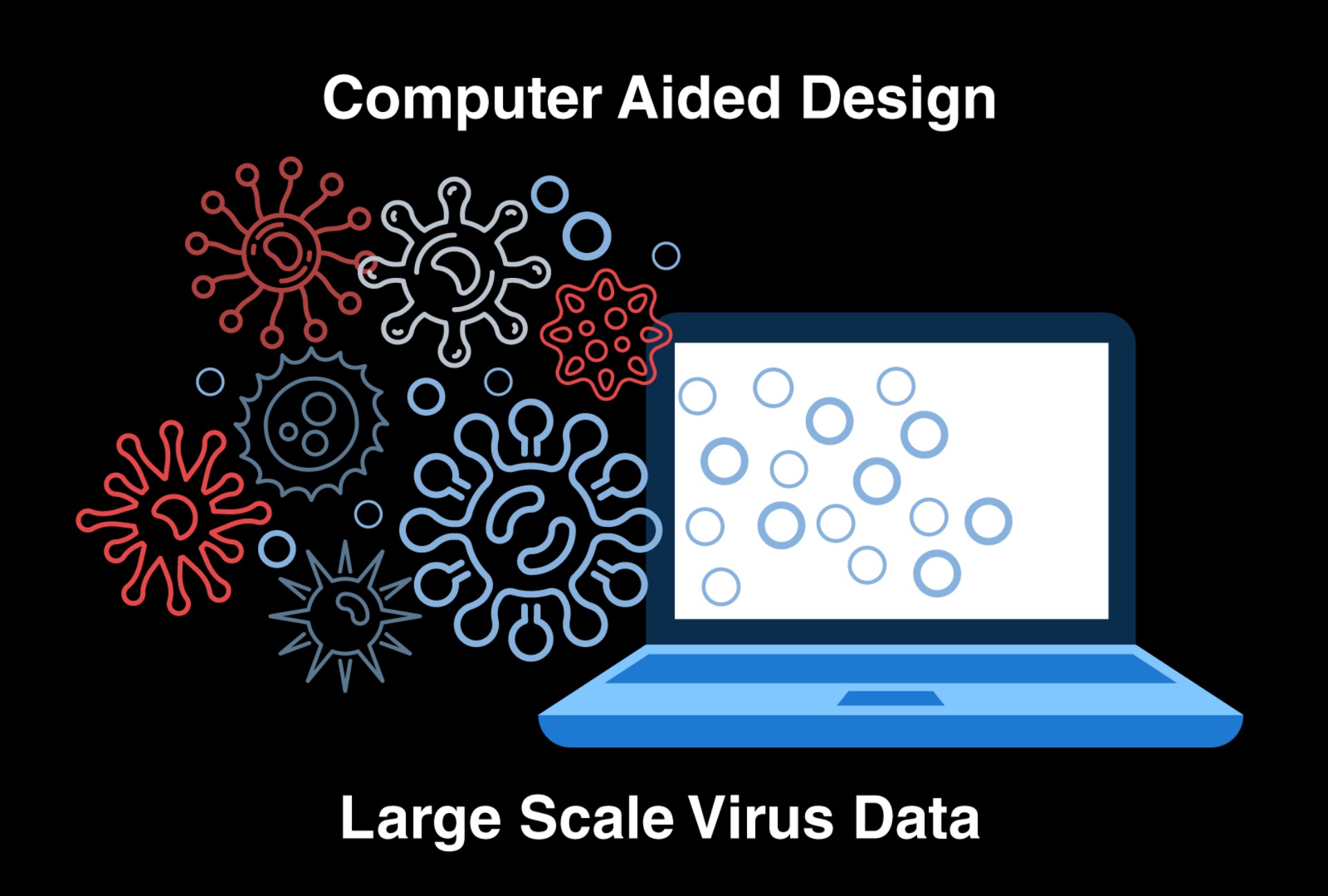 Computer Aided Design

Large Scale Virus Data